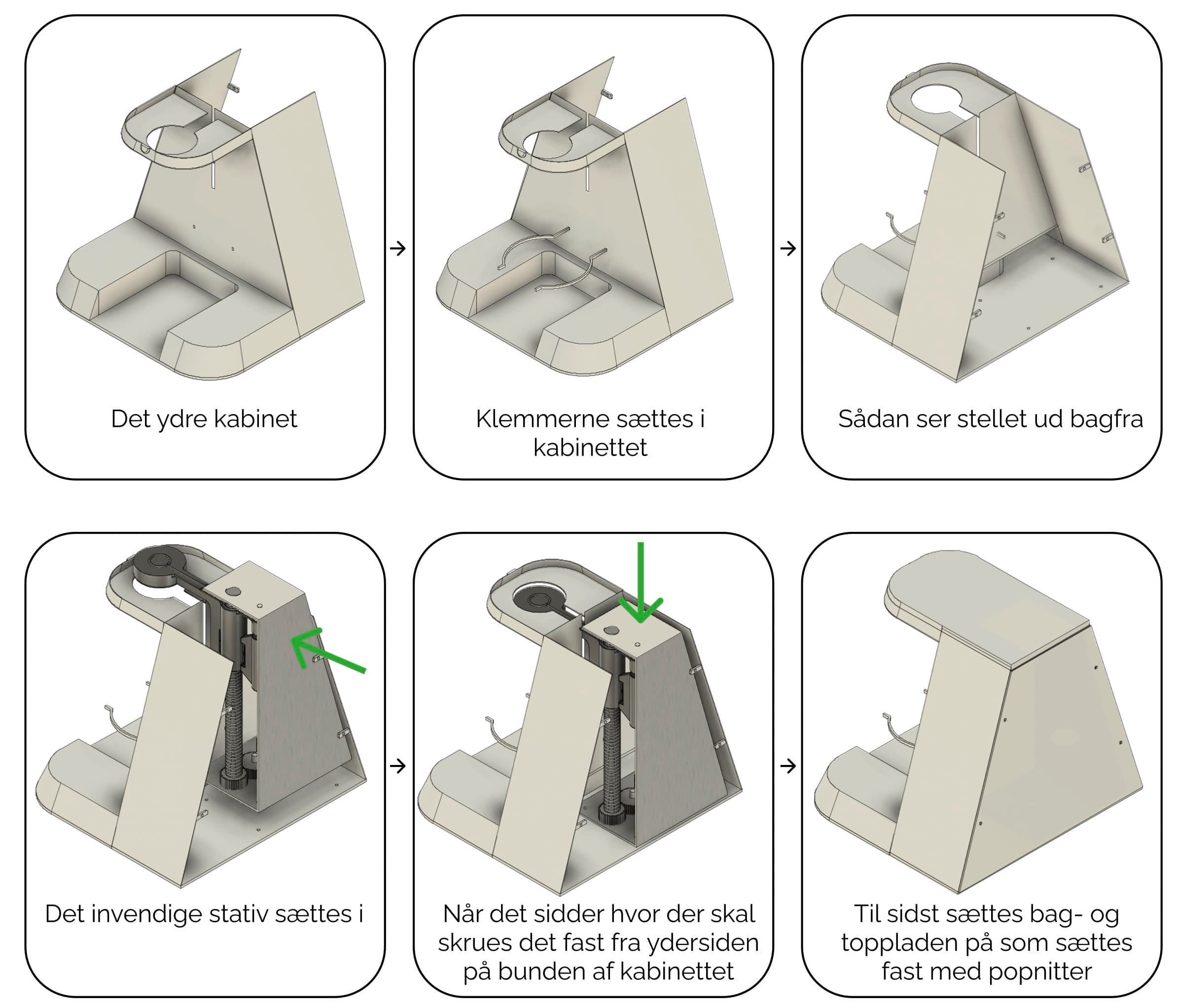 Det ydre kabinet

→

Klemmerne sættes i kabinettet

→

Sådan ser stellet ud bagfra

Det invendige stativ sættes i

→

Når det sidder hvor der skal skrues det fast fra ydersiden på bunden af kabinettet

→

Til sidst sættes bag- og toppladen på som sættes fast med popnitter